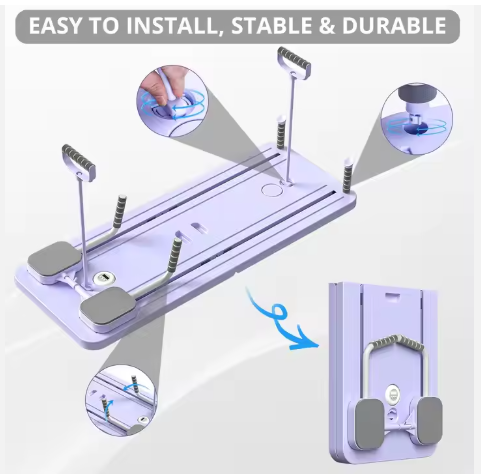 EASY TO INSTALL, STABLE & DURABLE